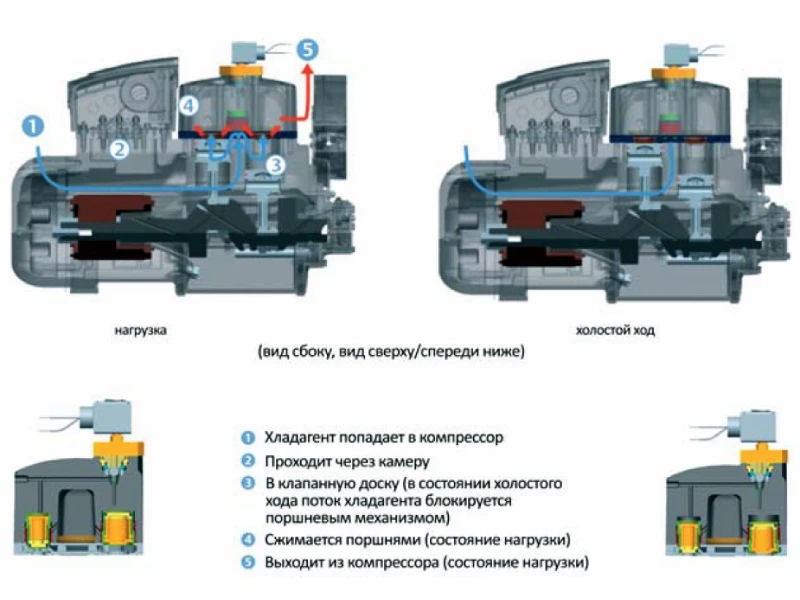 1
2
3
4
5

нагрузка

холостой ход

(вид сбоку, вид сверху/спереди ниже)

1 Хладагент попадает в компрессор
2 Проходит через камеру
3 В клапанную доску (в состоянии холостого хода поток хладагента блокируется поршневым механизмом)
4 Сжимается поршнями (состояние нагрузки)
5 Выходит из компрессора (состояние нагрузки)